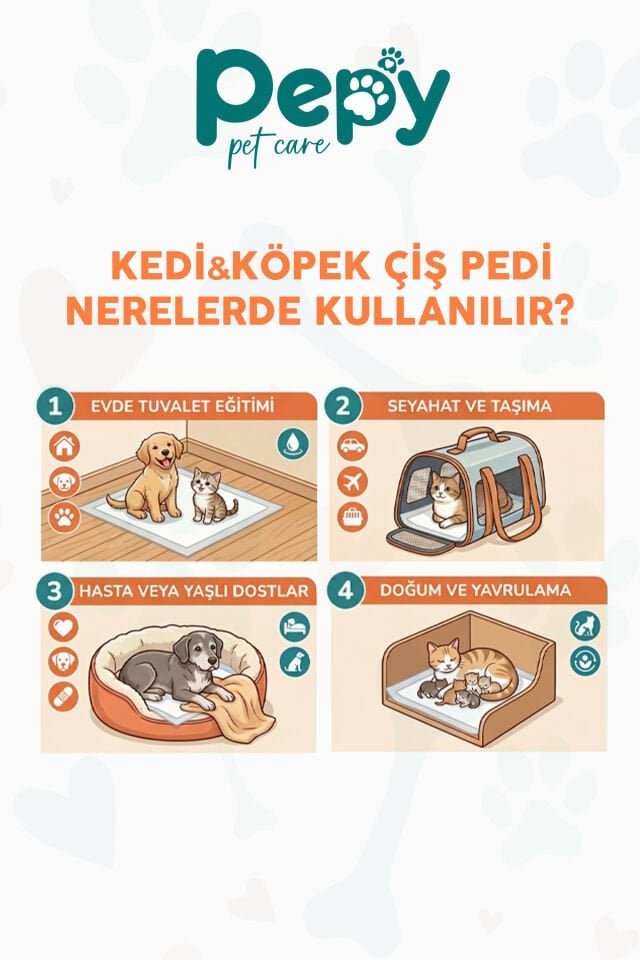 Pepy
pet care

KEDİ&KÖPEK ÇİŞ PEDİ NERELERDE KULLANILIR?

1 EVDE TUVALET EĞİTİMİ

2 SEYAHAT VE TAŞIMA

3 HASTA VEYA YAŞLI DOSTLAR

4 DOĞUM VE YAVRULAMA